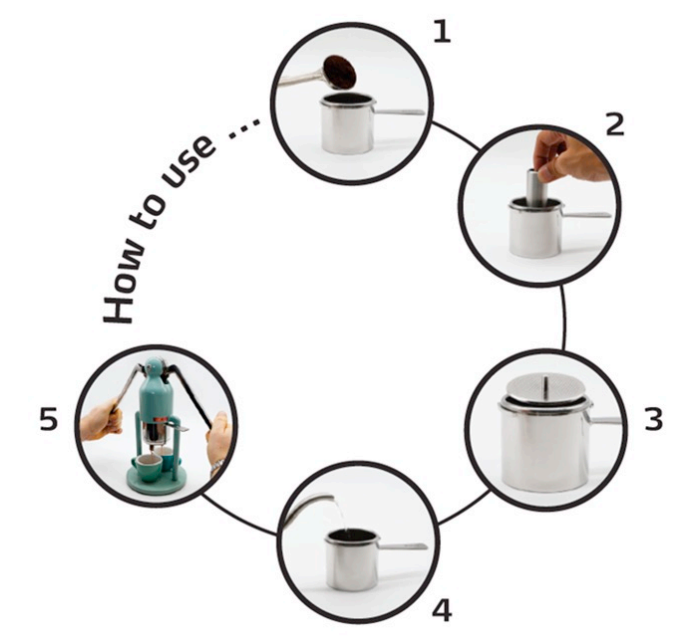 How to use ...

1

2

3

4

5